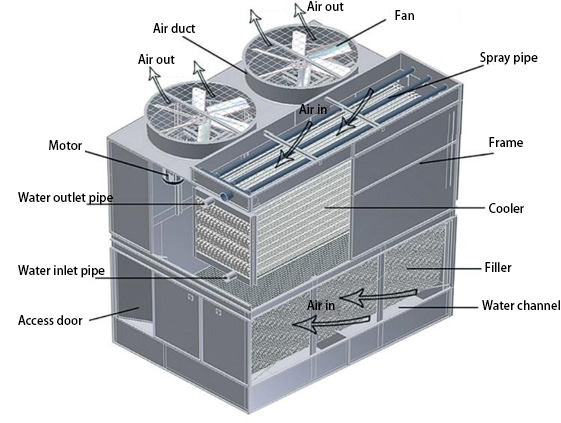 Air out
Fan
Air duct
Air out
Spray pipe
Air in
Motor
Frame
Water outlet pipe
Cooler
Water inlet pipe
Filler
Air in
Water channel
Access door