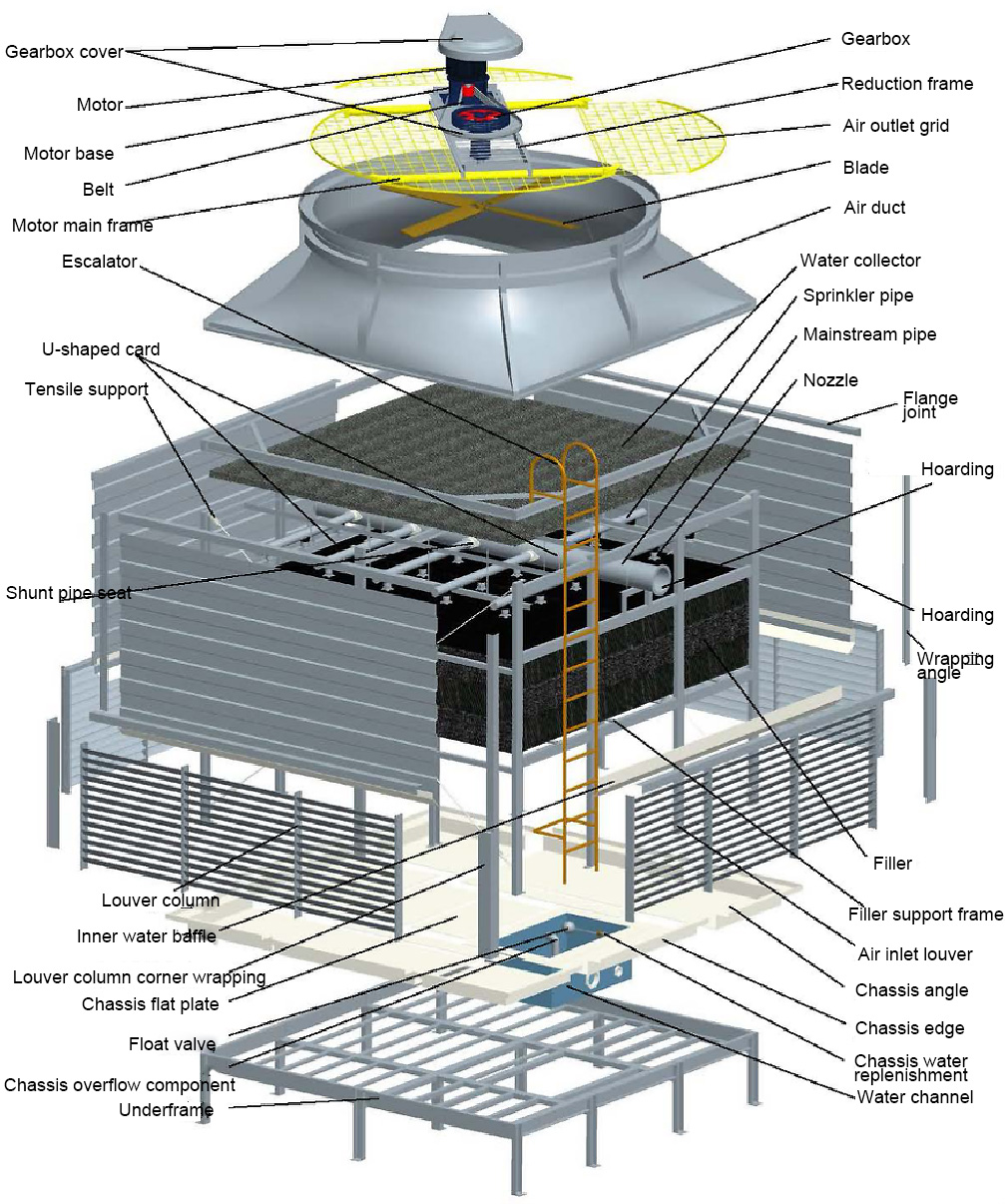 Gearbox cover
Motor
Motor base
Belt
Motor main frame
Escalator
U-shaped card
Tensile support
Shunt pipe seat
Louver column
Inner water baffle
Louver column corner wrapping
Chassis flat plate
Float valve
Chassis overflow component
Underframe
Gearbox
Reduction frame
Air outlet grid
Blade
Air duct
Water collector
Sprinkler pipe
Mainstream pipe
Nozzle
Flange joint
Hoarding
Hoarding
Wrapping angle
Filler
Filler support frame
Air inlet louver
Chassis angle
Chassis edge
Chassis water replenishment
Water channel